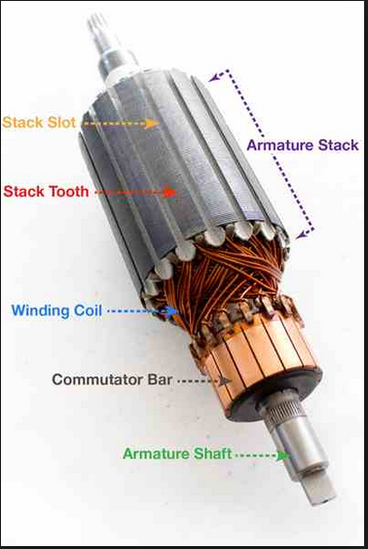 Stack Slot
Armature Stack
Stack Tooth
Winding Coil
Commutator Bar
Armature Shaft